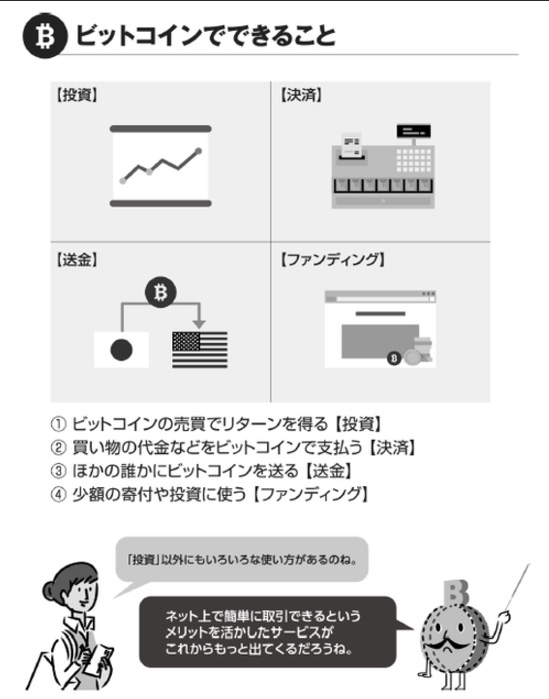 ビットコインでできること

【投資】

【決済】

【送金】

【ファンディング】

① ビットコインの売買でリターンを得る【投資】
② 買い物の代金などをビットコインで支払う【決済】
③ ほかの誰かにビットコインを送る【送金】
④ 少額の寄付や投資に使う【ファンディング】

「投資」以外にもいろいろな使い方があるのね。

ネット上で簡単に取引できるというメリットを活かしたサービスがこれからもっと出てくるだろうね。