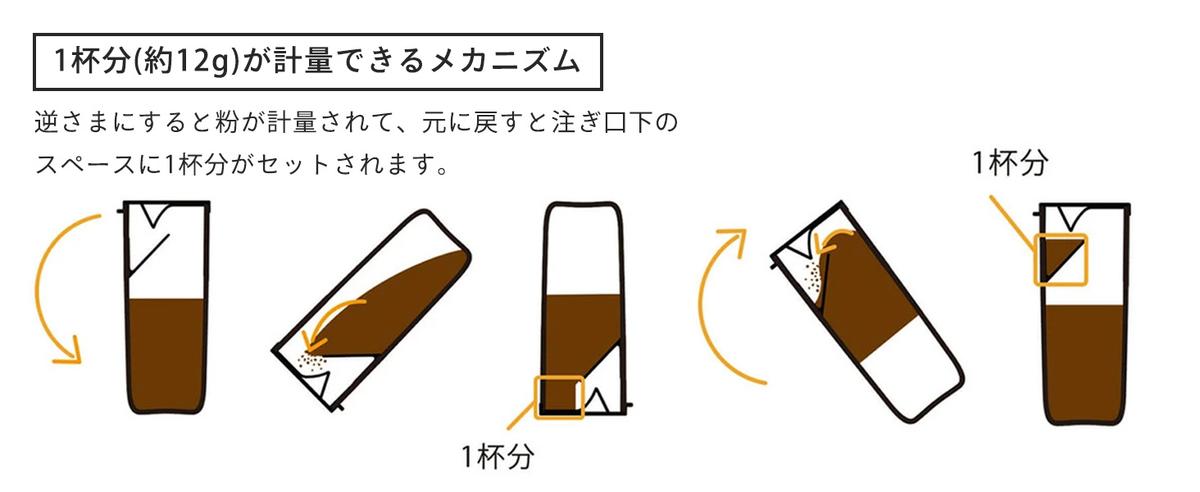 1杯分(約12g)が計量できるメカニズム

逆さまにすると粉が計量されて、元に戻すと注ぎ口下のスペースに1杯分がセットされます。

1杯分

1杯分